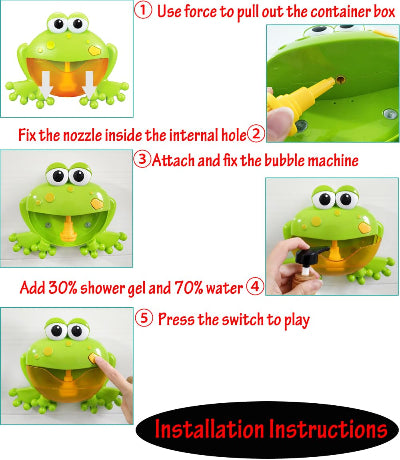 ① Use force to pull out the container box

Fix the nozzle inside the internal hole②

③Attach and fix the bubble machine

Add 30% shower gel and 70% water ④

⑤ Press the switch to play

Installation Instructions