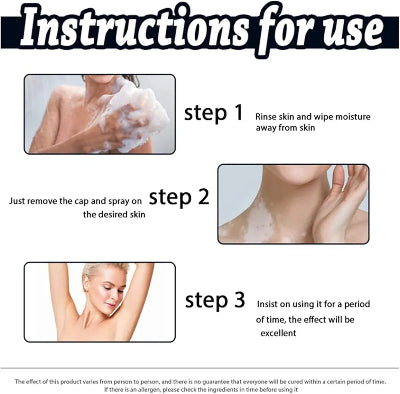 Instructions for use

step 1 Rinse skin and wipe moisture away from skin

Just remove the cap and spray on the desired skin step 2

step 3 Insist on using it for a period of time, the effect will be excellent

The effect of this product varies from person to person, and there is no guarantee that everyone will be cured within a certain period of time. If there is an allergen, please check the ingredients in time before using it