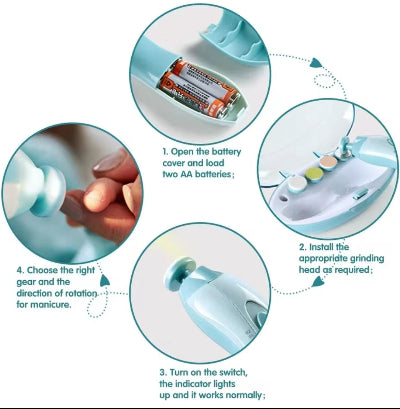 1. Open the battery cover and load two AA batteries;

2. Install the appropriate grinding head as required;

3. Turn on the switch, the indicator lights up and it works normally;

4. Choose the right gear and the direction of rotation for manicure.