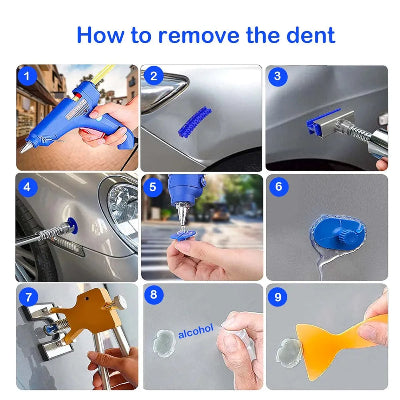 How to remove the dent

1

2

3

4

5

6

7

8

alcohol

9