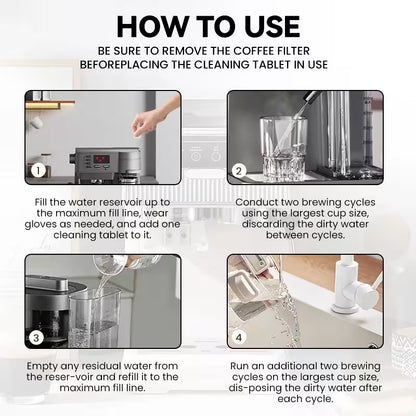 HOW TO USE

BE SURE TO REMOVE THE COFFEE FILTER BEFOREPLACING THE CLEANING TABLET IN USE

1

Fill the water reservoir up to the maximum fill line, wear gloves as needed, and add one cleaning tablet to it.

2

Conduct two brewing cycles using the largest cup size, discarding the dirty water between cycles.

3

Empty any residual water from the reser-voir and refill it to the maximum fill line.

4

Run an additional two brewing cycles on the largest cup size, dis-posing the dirty water after each cycle.