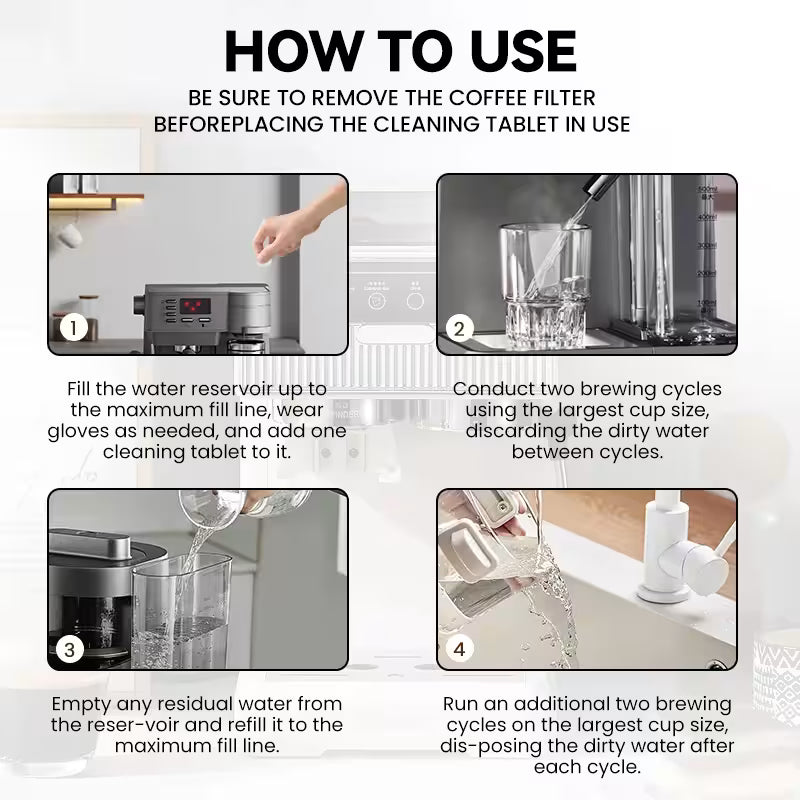 HOW TO USE

BE SURE TO REMOVE THE COFFEE FILTER BEFOREPLACING THE CLEANING TABLET IN USE

1

Fill the water reservoir up to the maximum fill line, wear gloves as needed, and add one cleaning tablet to it.

2

Conduct two brewing cycles using the largest cup size, discarding the dirty water between cycles.

3

Empty any residual water from the reser-voir and refill it to the maximum fill line.

4

Run an additional two brewing cycles on the largest cup size, dis-posing the dirty water after each cycle.