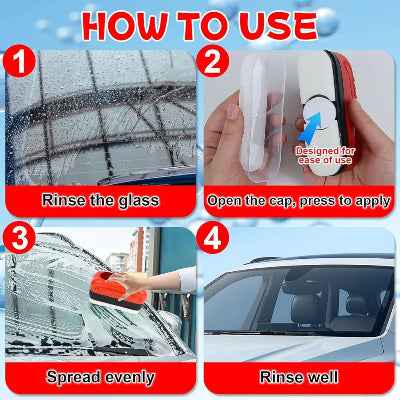 HOW TO USE

1

Rinse the glass

2

Designed for ease of use

Open the cap, press to apply

3

Spread evenly

4

Rinse well