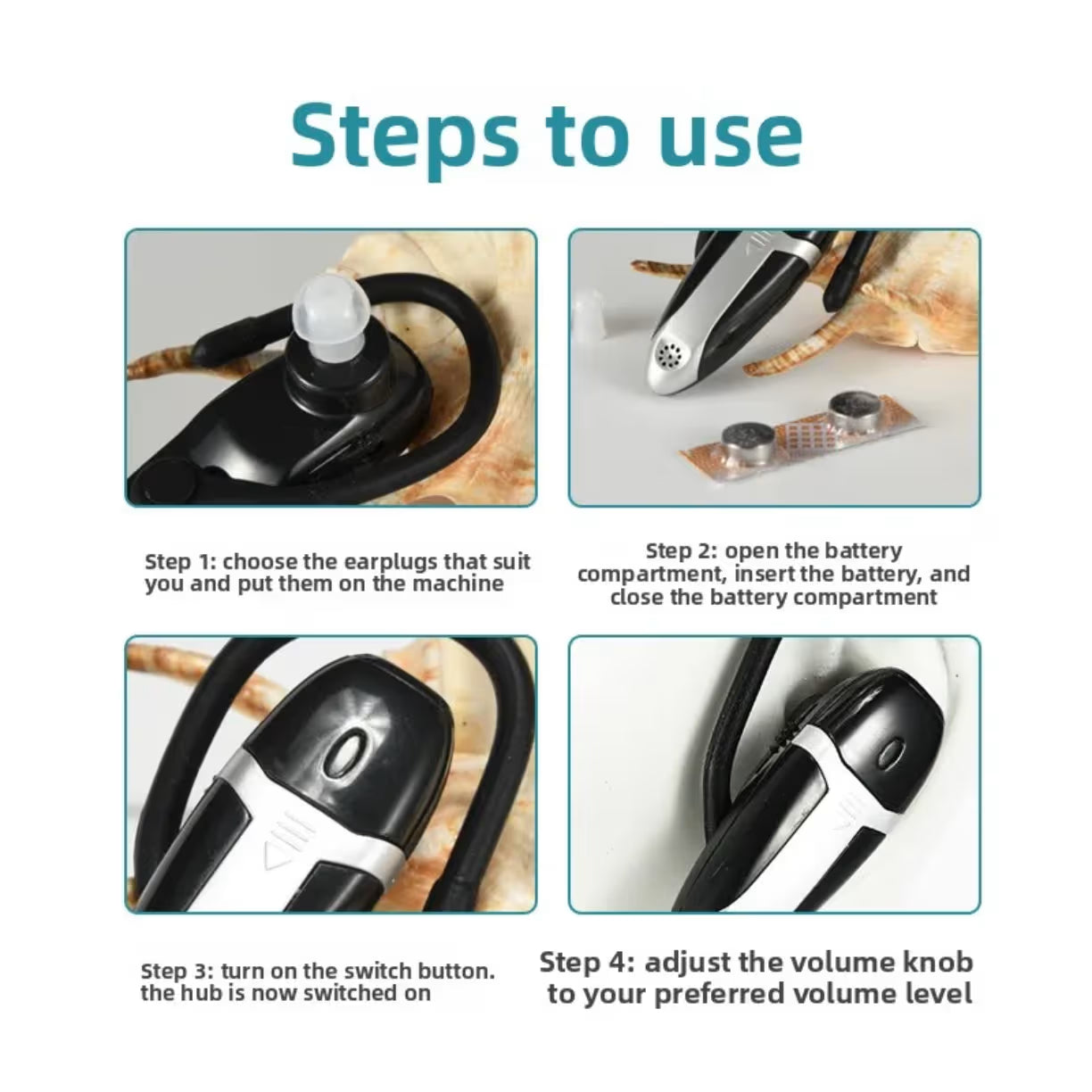 Steps to use

Step 1: choose the earplugs that suit you and put them on the machine

Step 2: open the battery compartment, insert the battery, and close the battery compartment

Step 3: turn on the switch button. the hub is now switched on

Step 4: adjust the volume knob to your preferred volume level