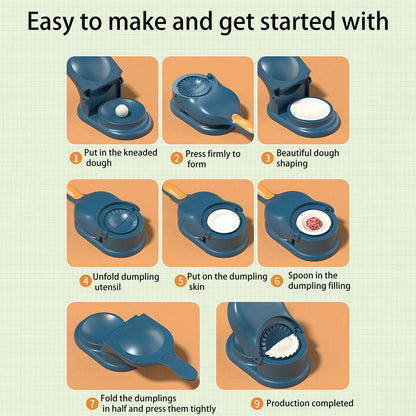 Easy to make and get started with

1 Put in the kneaded dough

2 Press firmly to form

3 Beautiful dough shaping

4 Unfold dumpling utensil

5 Put on the dumpling skin

6 Spoon in the dumpling filling

7 Fold the dumplings in half and press them tightly

9 Production completed