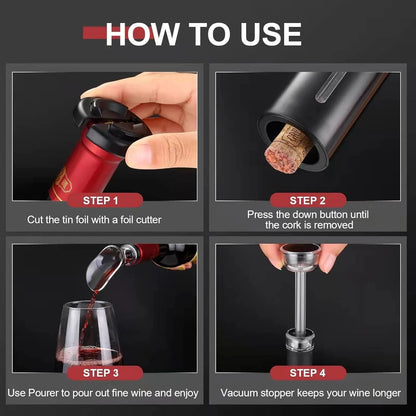 HOW TO USE

STEP 1

Cut the tin foil with a foil cutter

STEP 2

Press the down button until the cork is removed

STEP 3

Use Pourer to pour out fine wine and enjoy

STEP 4

Vacuum stopper keeps your wine longer