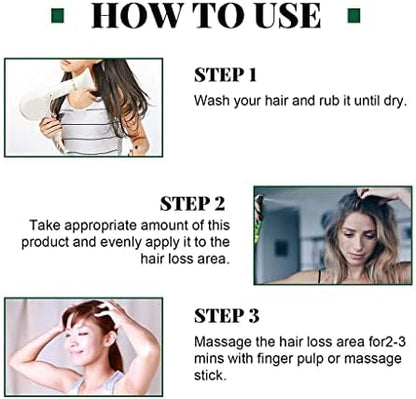 HOW TO USE

STEP 1
Wash your hair and rub it until dry.

STEP 2
Take appropriate amount of this product and evenly apply it to the hair loss area.

STEP 3
Massage the hair loss area for2-3 mins with finger pulp or massage stick.