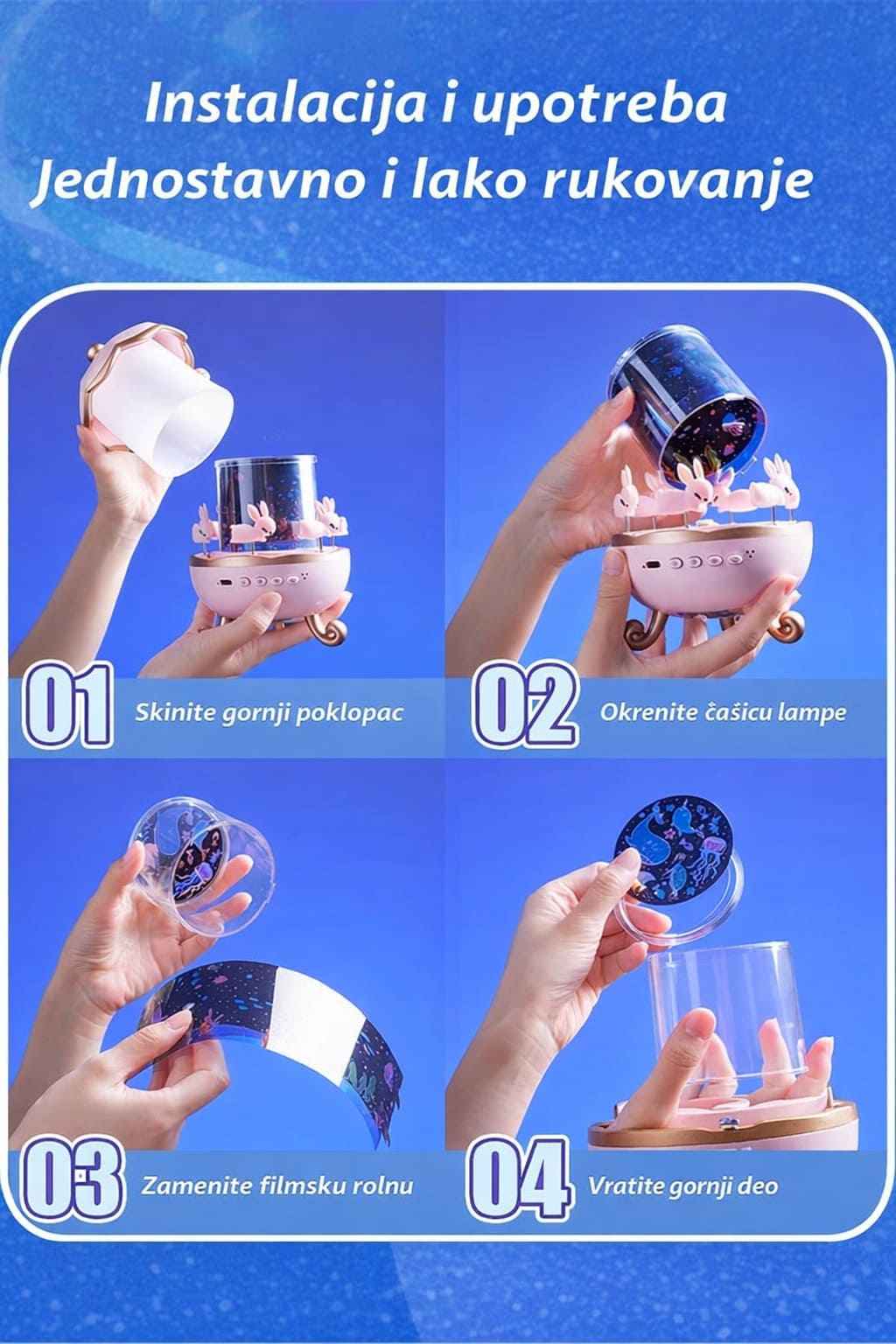 Instalacija i upotreba
Jednostavno i lako rukovanje

01 Skinite gornji poklopac

02 Okrenite čašicu lampe

03 Zamenite filmsku rolnu

04 Vratite gornji deo