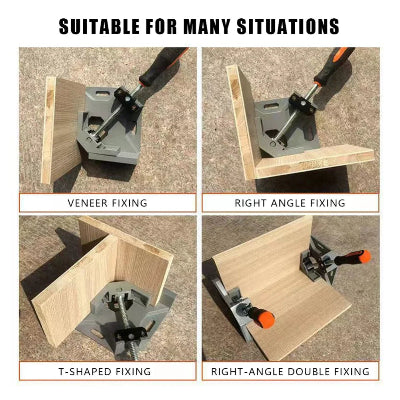 SUITABLE FOR MANY SITUATIONS

VENEER FIXING

RIGHT ANGLE FIXING

T-SHAPED FIXING

RIGHT-ANGLE DOUBLE FIXING