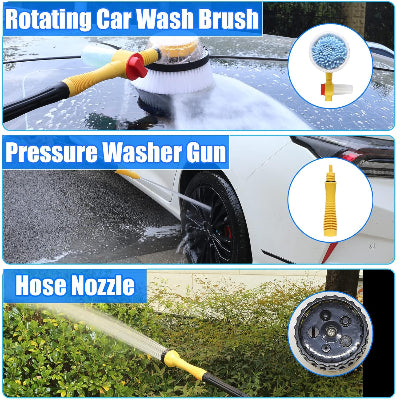 Rotating Car Wash Brush

Pressure Washer Gun

Hose Nozzle