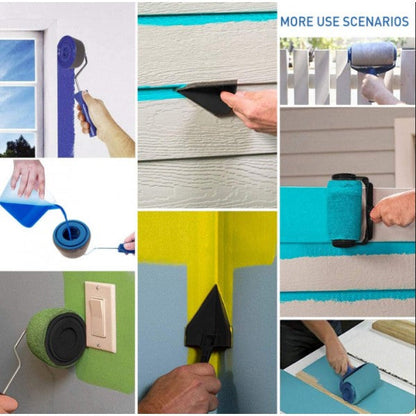 MORE USE SCENARIOS