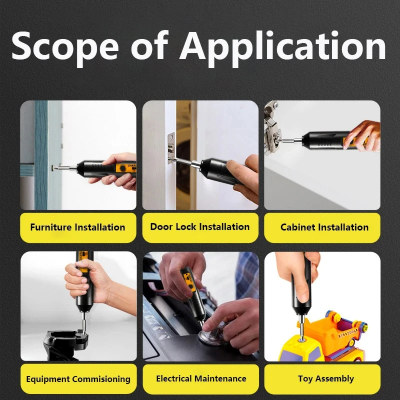 Scope of Application

Furniture Installation

Door Lock Installation

Cabinet Installation

Equipment Commisioning

Electrical Maintenance

Toy Assembly