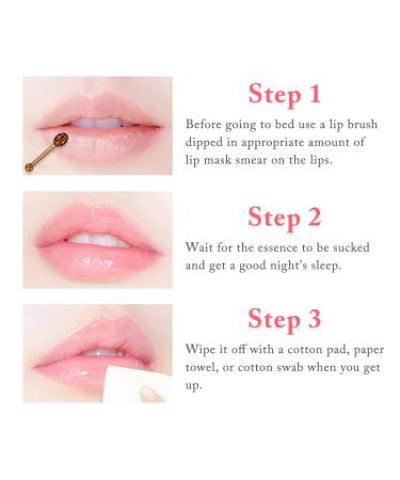 Step 1
Before going to bed use a lip brush dipped in appropriate amount of lip mask smear on the lips.

Step 2
Wait for the essence to be sucked and get a good night's sleep.

Step 3
Wipe it off with a cotton pad, paper towel, or cotton swab when you get up.