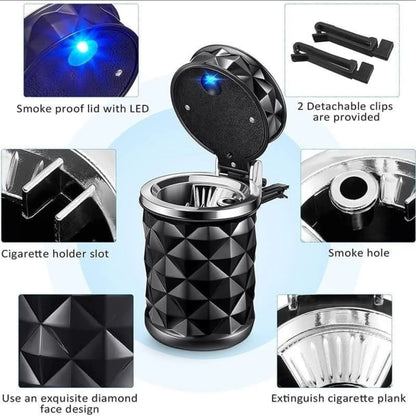 Smoke proof lid with LED

2 Detachable clips are provided

Cigarette holder slot

Smoke hole

Use an exquisite diamond face design

Extinguish cigarette plank