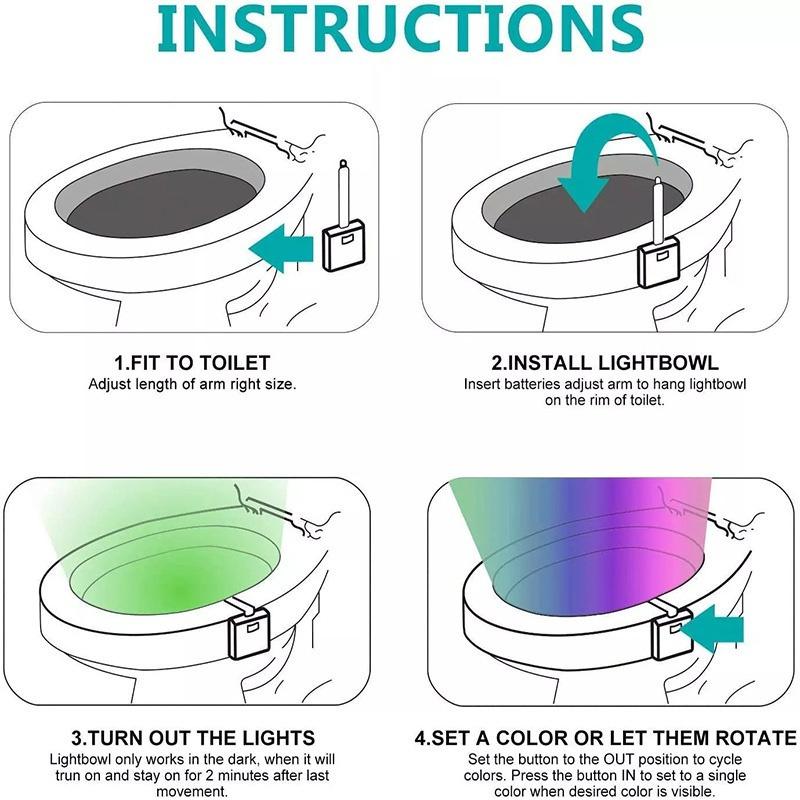 INSTRUCTIONS

1.FIT TO TOILET
Adjust length of arm right size.

2.INSTALL LIGHTBOWL
Insert batteries adjust arm to hang lightbowl on the rim of toilet.

3.TURN OUT THE LIGHTS
Lightbowl only works in the dark, when it will trun on and stay on for 2 minutes after last movement.

4.SET A COLOR OR LET THEM ROTATE
Set the button to the OUT position to cycle colors. Press the button IN to set to a single color when desired color is visible.