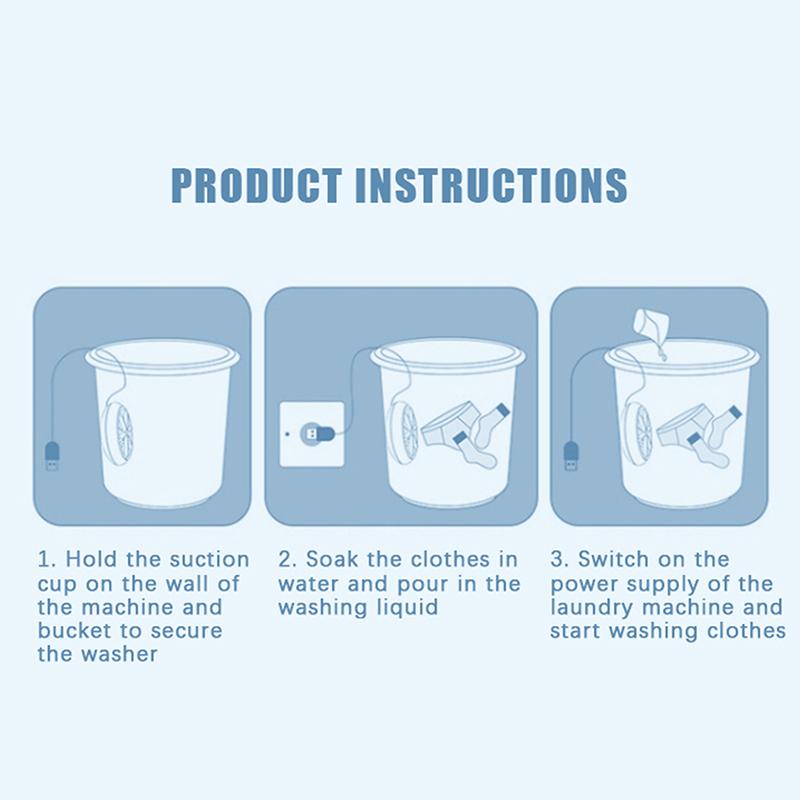 PRODUCT INSTRUCTIONS

1. Hold the suction cup on the wall of the machine and bucket to secure the washer

2. Soak the clothes in water and pour in the washing liquid

3. Switch on the power supply of the laundry machine and start washing clothes