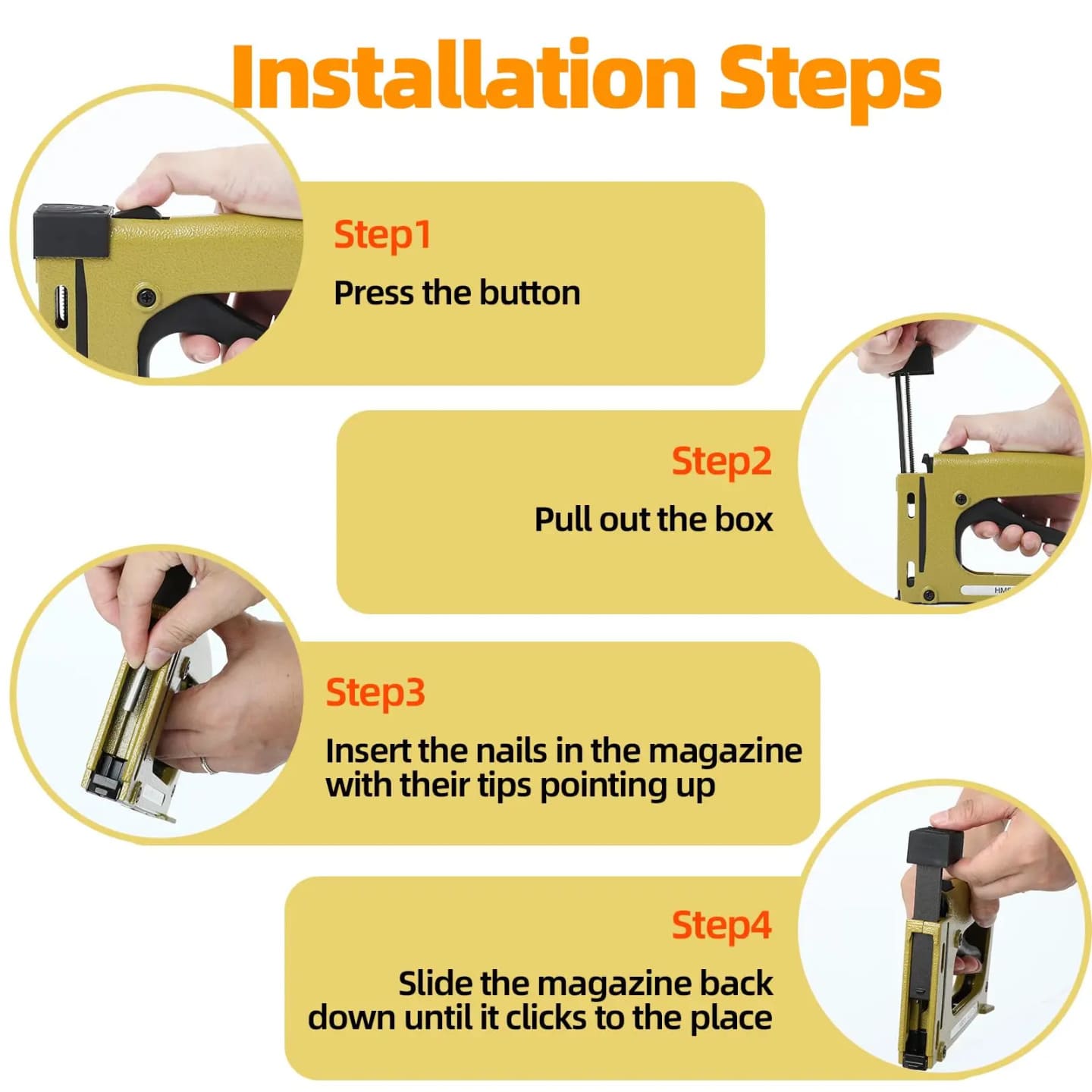 Installation Steps

Step1

Press the button

Step2

Pull out the box

Step3

Insert the nails in the magazine with their tips pointing up

Step4

Slide the magazine back down until it clicks to the place