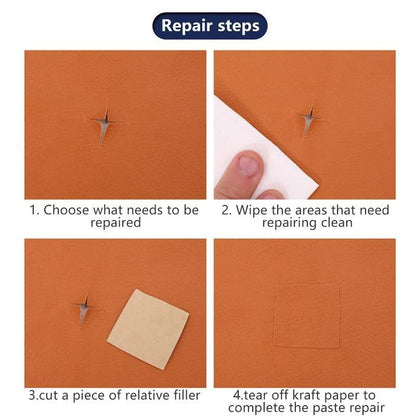 Repair steps

1. Choose what needs to be repaired

2. Wipe the areas that need repairing clean

3.cut a piece of relative filler

4.tear off kraft paper to complete the paste repair