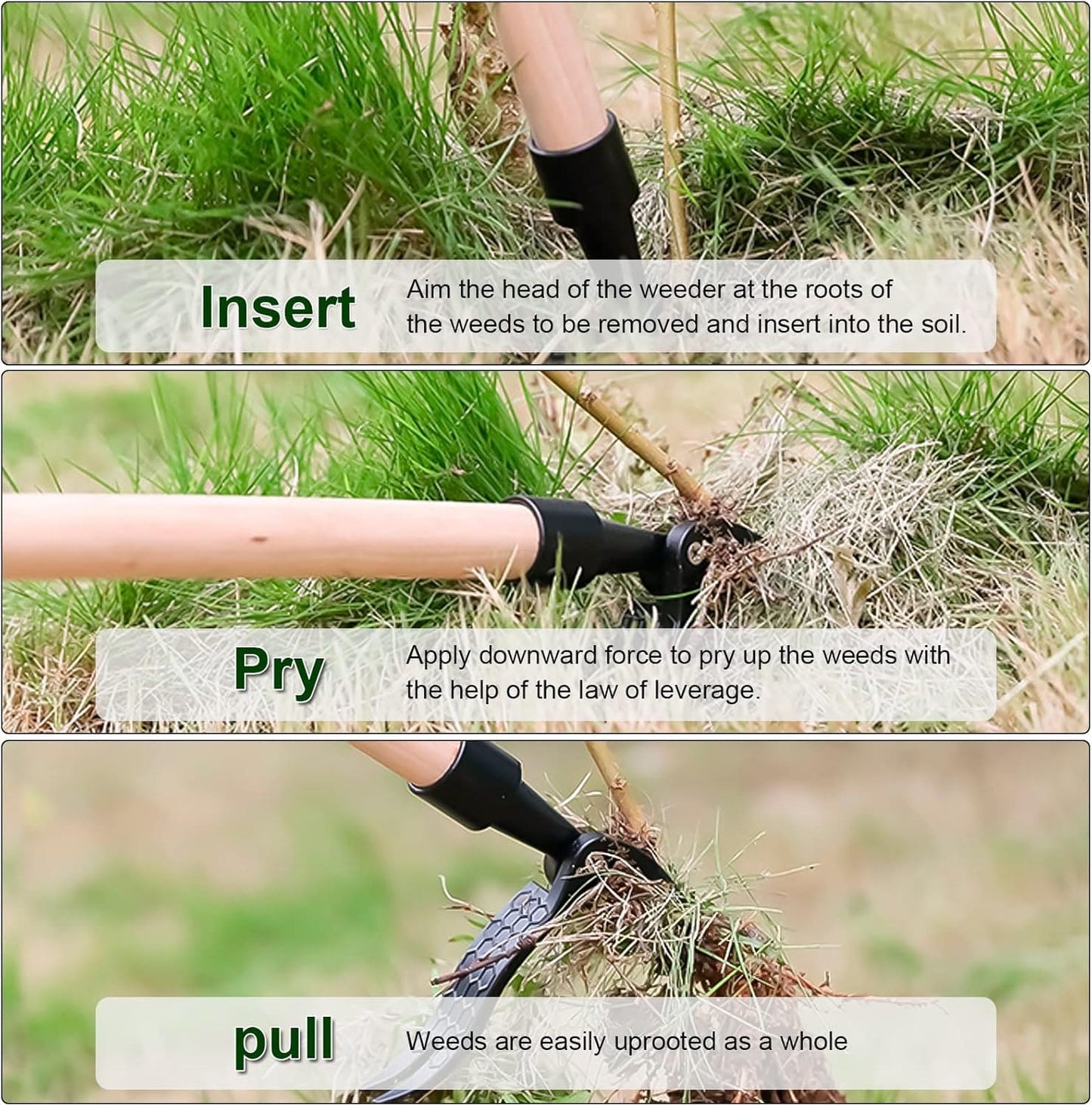 Insert

Aim the head of the weeder at the roots of the weeds to be removed and insert into the soil.

Pry

Apply downward force to pry up the weeds with the help of the law of leverage.

pull

Weeds are easily uprooted as a whole