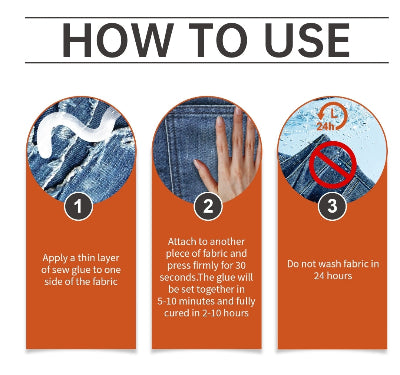 HOW TO USE

1

Apply a thin layer of sew glue to one side of the fabric

2

Attach to another piece of fabric and press firmly for 30 seconds.The glue will be set together in 5-10 minutes and fully cured in 2-10 hours

24h

3

Do not wash fabric in 24 hours