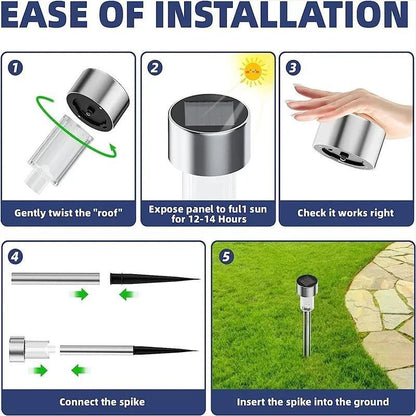 EASE OF INSTALLATION

1

Gently twist the "roof"

2

Expose panel to ful1 sun for 12-14 Hours

3

Check it works right

4

Connect the spike

5

Insert the spike into the ground