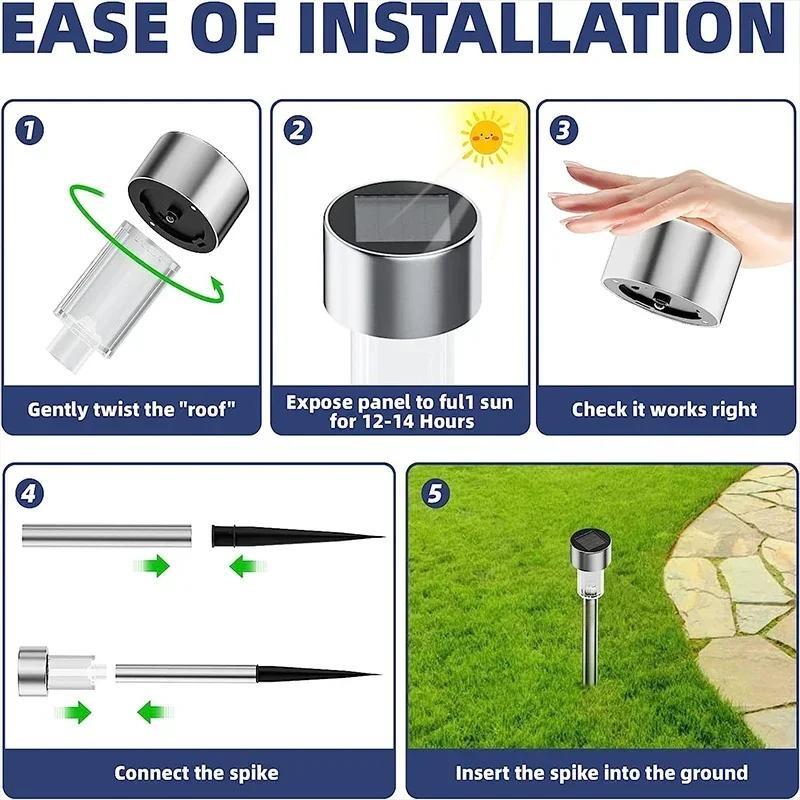 EASE OF INSTALLATION

1
Gently twist the "roof"

2
Expose panel to ful1 sun for 12-14 Hours

3
Check it works right

4
Connect the spike

5
Insert the spike into the ground