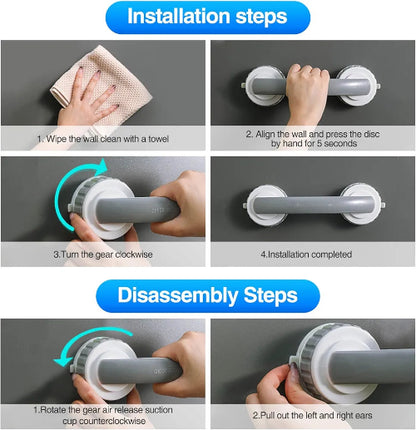 Installation steps

1. Wipe the wall clean with a towel

2. Align the wall and press the disc by hand for 5 seconds

3.Turn the gear clockwise

4.Installation completed

Disassembly Steps

1.Rotate the gear air release suction cup counterclockwise

2.Pull out the left and right ears