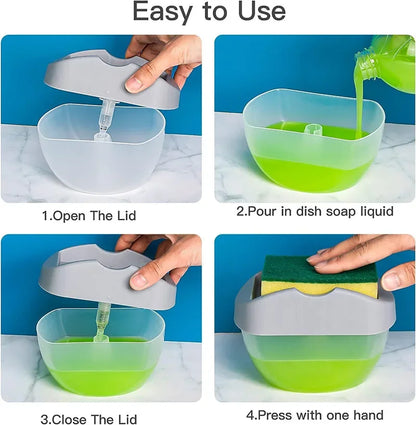 Easy to Use

1.Open The Lid

2.Pour in dish soap liquid

3.Close The Lid

4.Press with one hand