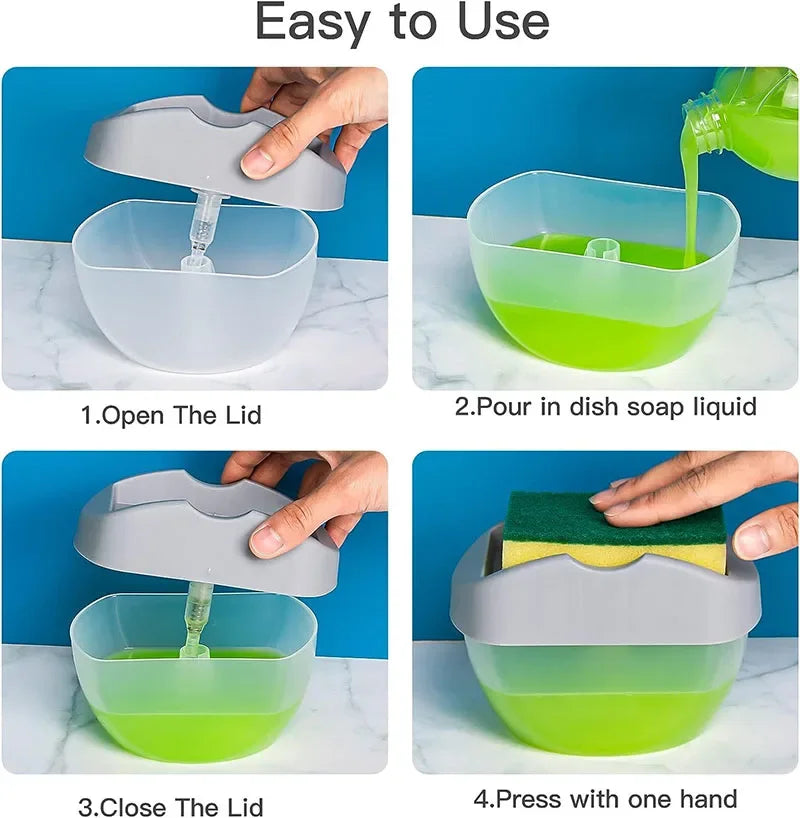 Easy to Use

1.Open The Lid

2.Pour in dish soap liquid

3.Close The Lid

4.Press with one hand