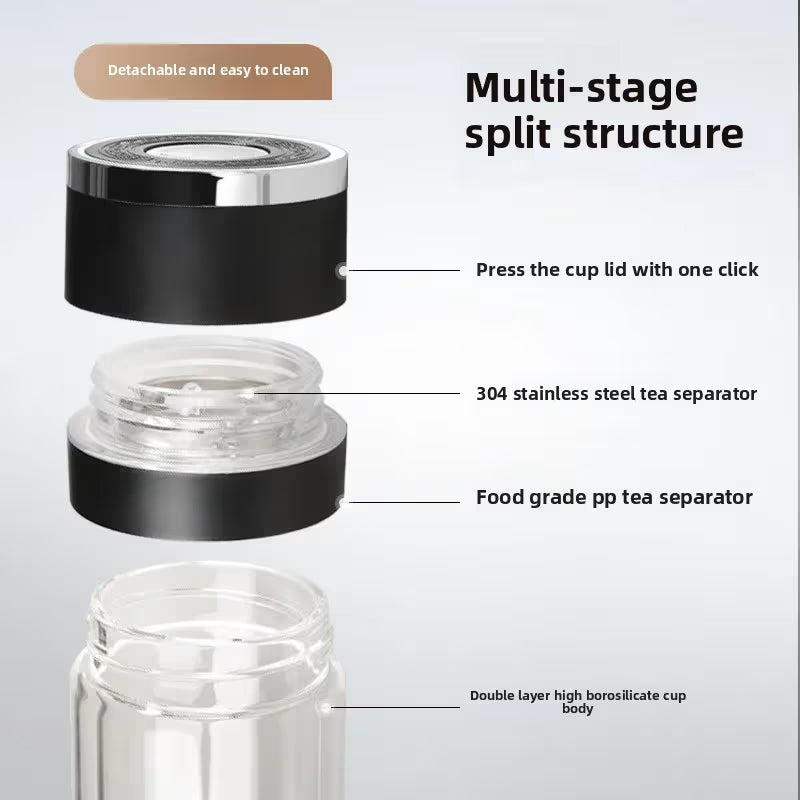 Detachable and easy to clean

Multi-stage split structure

Press the cup lid with one click

304 stainless steel tea separator

Food grade pp tea separator

Double layer high borosilicate cup body