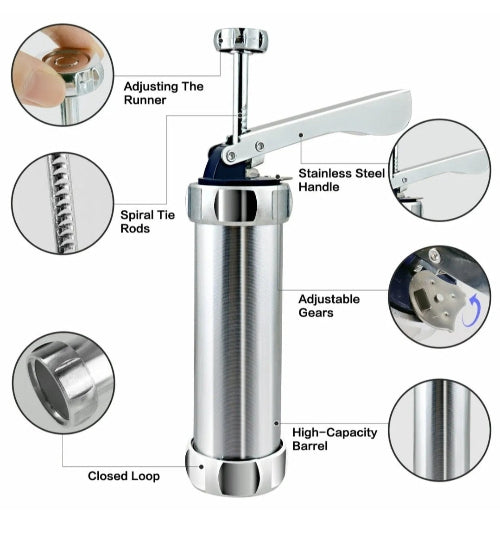 Adjusting The Runner

Stainless Steel Handle

Spiral Tie Rods

Adjustable Gears

High-Capacity Barrel

Closed Loop