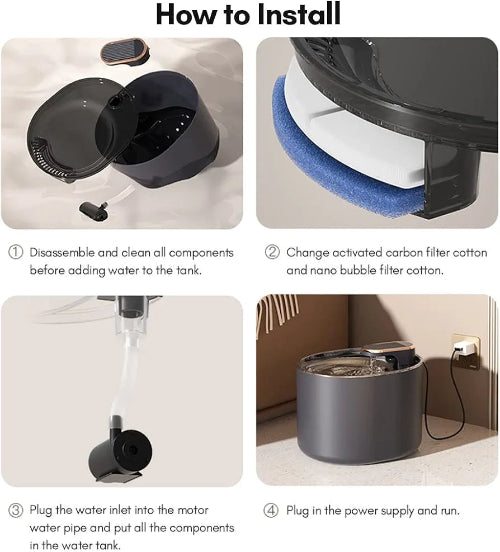 How to Install

① Disassemble and clean all components before adding water to the tank.

② Change activated carbon filter cotton and nano bubble filter cotton.

③ Plug the water inlet into the motor water pipe and put all the components in the water tank.

④ Plug in the power supply and run.