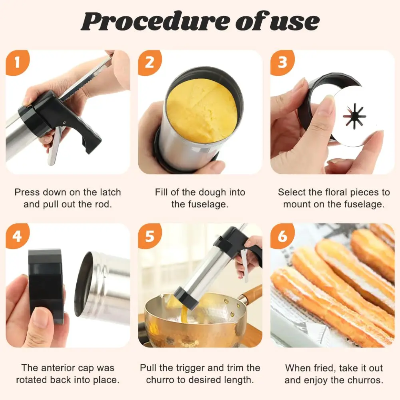 Procedure of use

1

Press down on the latch and pull out the rod.

2

Fill of the dough into the fuselage.

3

Select the floral pieces to mount on the fuselage.

4

The anterior cap was rotated back into place.

5

Pull the trigger and trim the churro to desired length.

6

When fried, take it out and enjoy the churros.