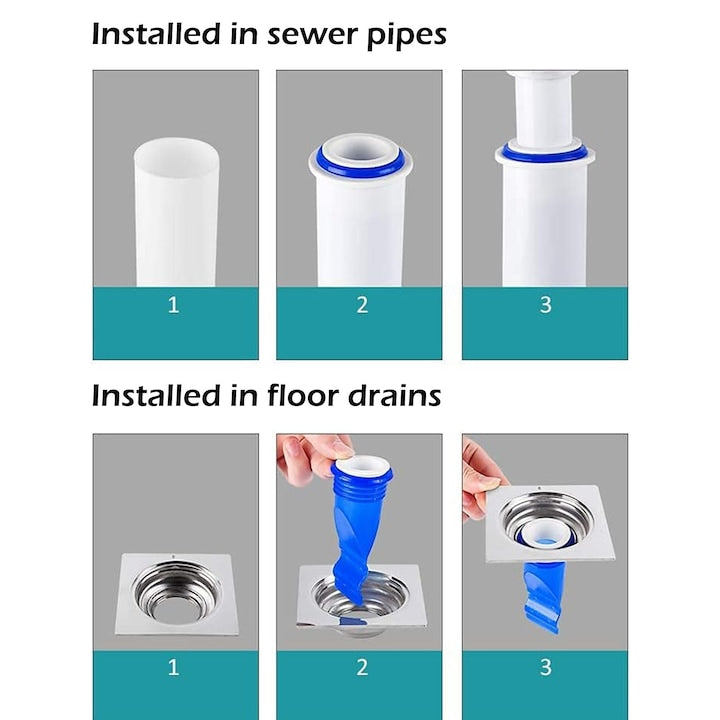 Installed in sewer pipes

1

2

3

Installed in floor drains

1

2

3