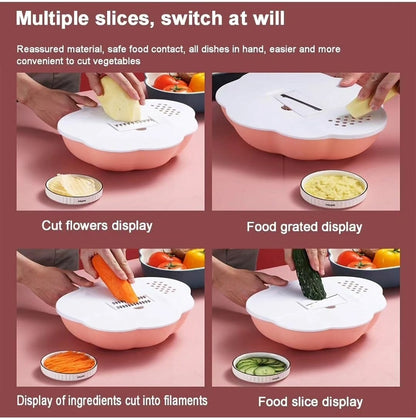 Multiple slices, switch at will

Reassured material, safe food contact, all dishes in hand, easier and more convenient to cut vegetables

Cut flowers display

Food grated display

Display of ingredients cut into filaments

Food slice display