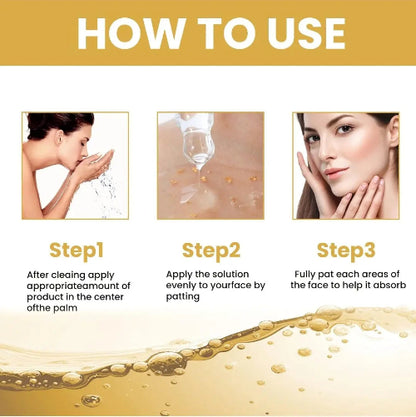 HOW TO USE

Step1

After cleaing apply appropriateamount of product in the center ofthe palm

Step2

Apply the solution evenly to yourface by patting

Step3

Fully pat each areas of the face to help it absorb