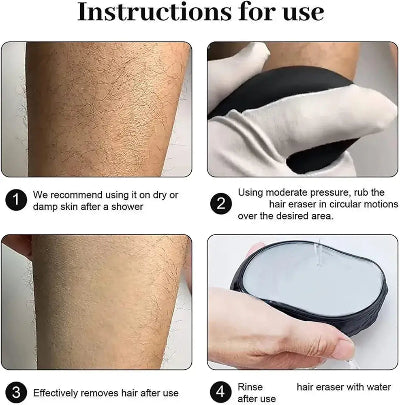 Instructions for use

1 We recommend using it on dry or damp skin after a shower

2 Using moderate pressure, rub the hair eraser in circular motions over the desired area.

3 Effectively removes hair after use

4 Rinse hair eraser with water after use