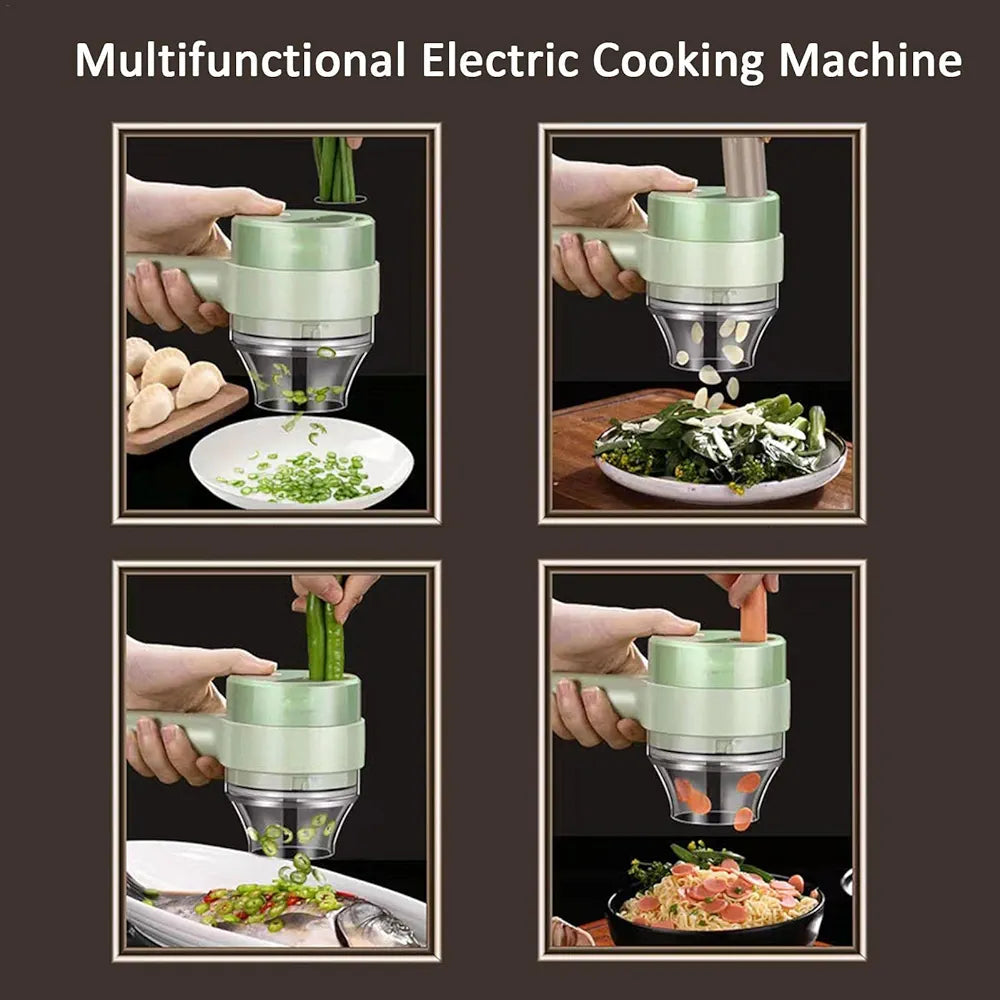 Multifunctional Electric Cooking Machine