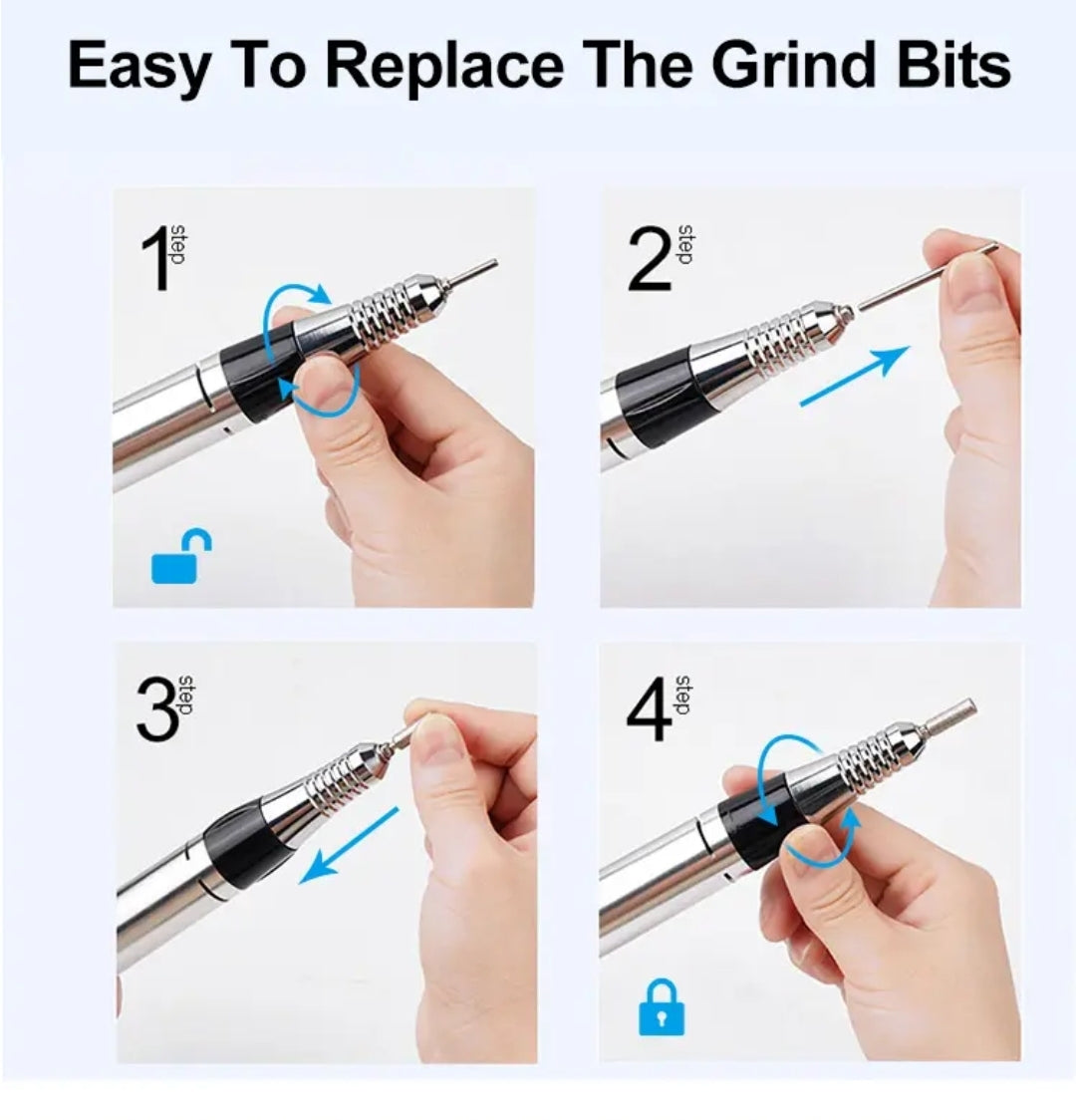 Easy To Replace The Grind Bits

1 step

2 step

3 step

4 step