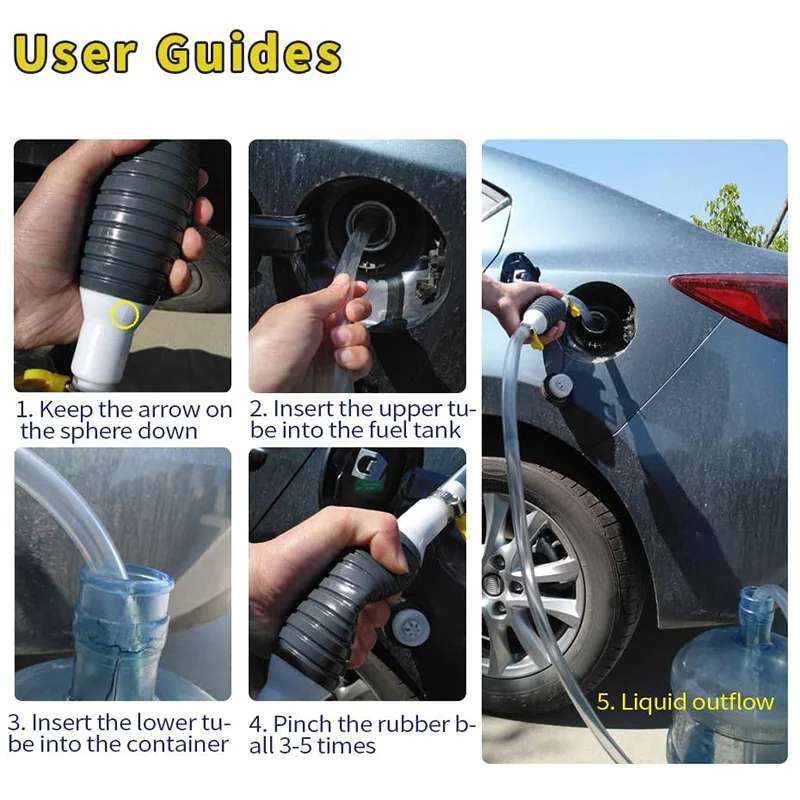 User Guides

1. Keep the arrow on the sphere down

2. Insert the upper tube into the fuel tank

3. Insert the lower tube into the container

4. Pinch the rubber ball 3-5 times

5. Liquid outflow