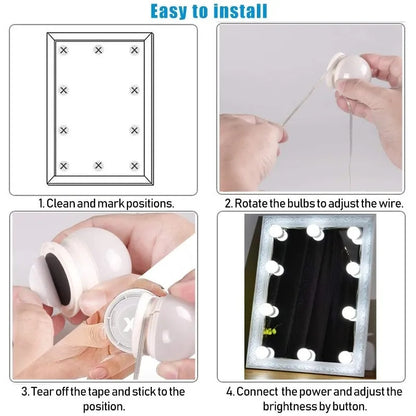 Easy to install

1. Clean and mark positions.

2. Rotate the bulbs to adjust the wire.

3. Tear off the tape and stick to the position.

4. Connect the power and adjust the brightness by button.