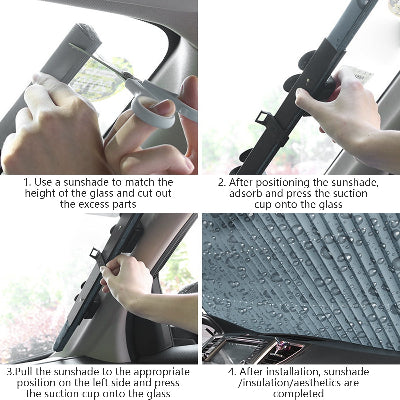 1. Use a sunshade to match the height of the glass and cut out the excess parts

2. After positioning the sunshade, adsorb and press the suction cup onto the glass

3.Pull the sunshade to the appropriate position on the left side and press the suction cup onto the glass

4. After installation, sunshade /insulation/aesthetics are completed