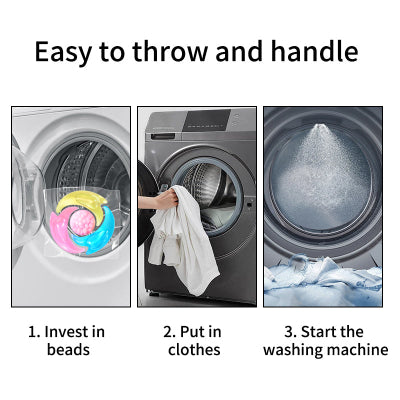 Easy to throw and handle

1. Invest in beads

2. Put in clothes

3. Start the washing machine