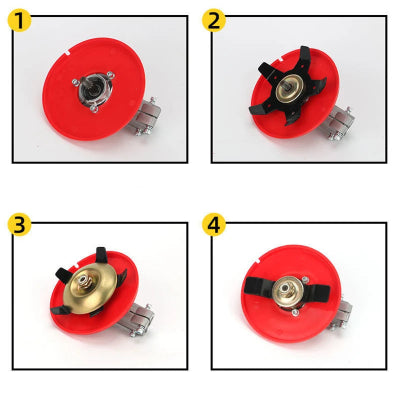 1

2

3

4