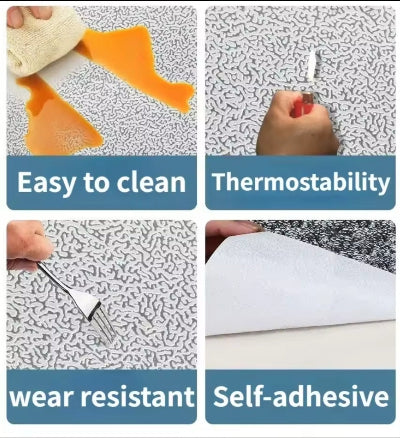 Easy to clean

Thermostability

wear resistant

Self-adhesive