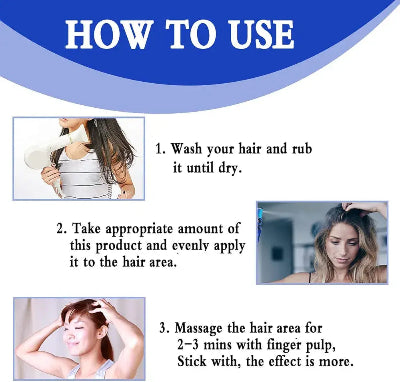 HOW TO USE

1. Wash your hair and rub it until dry.

2. Take appropriate amount of this product and evenly apply it to the hair area.

3. Massage the hair area for 2-3 mins with finger pulp, Stick with, the effect is more.