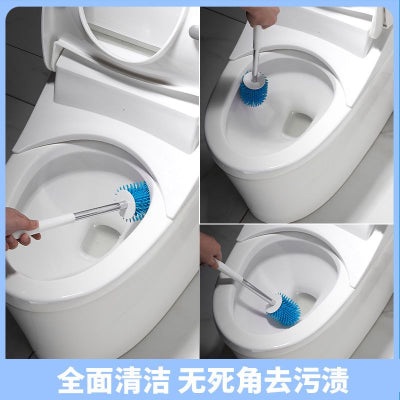 全面清洁 无死角去污渍