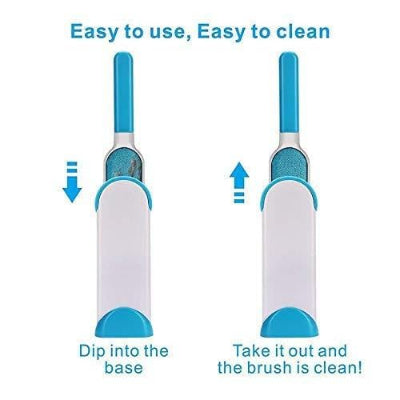 Easy to use, Easy to clean

Dip into the base

Take it out and the brush is clean!