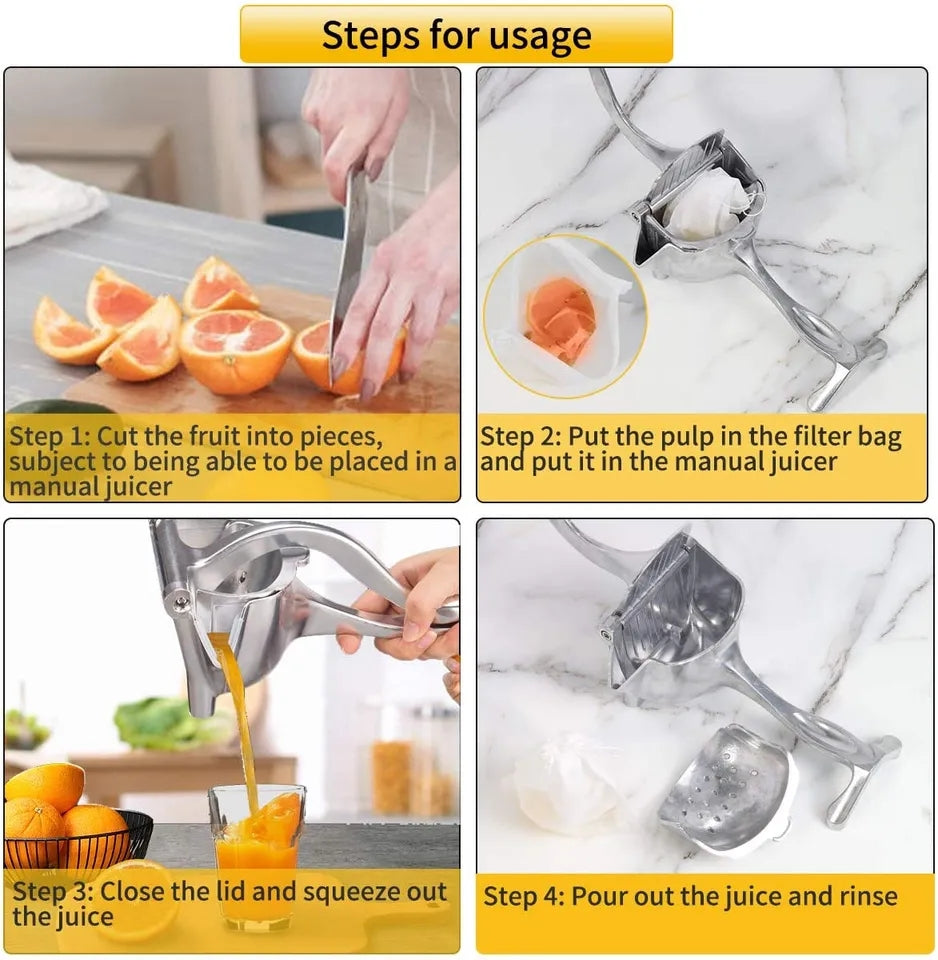 Steps for usage

Step 1: Cut the fruit into pieces, subject to being able to be placed in a manual juicer

Step 2: Put the pulp in the filter bag and put it in the manual juicer

Step 3: Close the lid and squeeze out the juice

Step 4: Pour out the juice and rinse