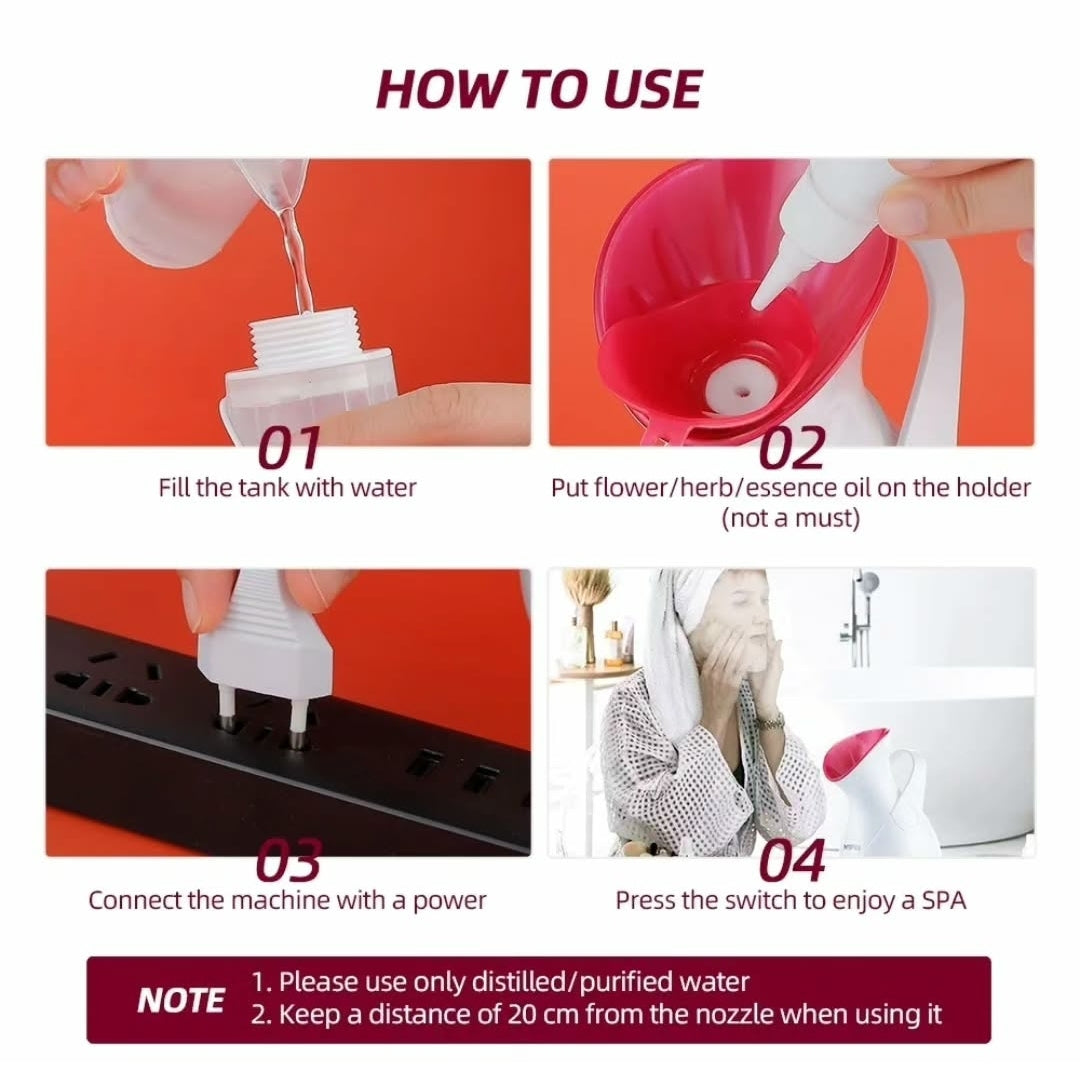 HOW TO USE

01
Fill the tank with water

02
Put flower/herb/essence oil on the holder (not a must)

03
Connect the machine with a power

04
Press the switch to enjoy a SPA

NOTE
1. Please use only distilled/purified water
2. Keep a distance of 20 cm from the nozzle when using it